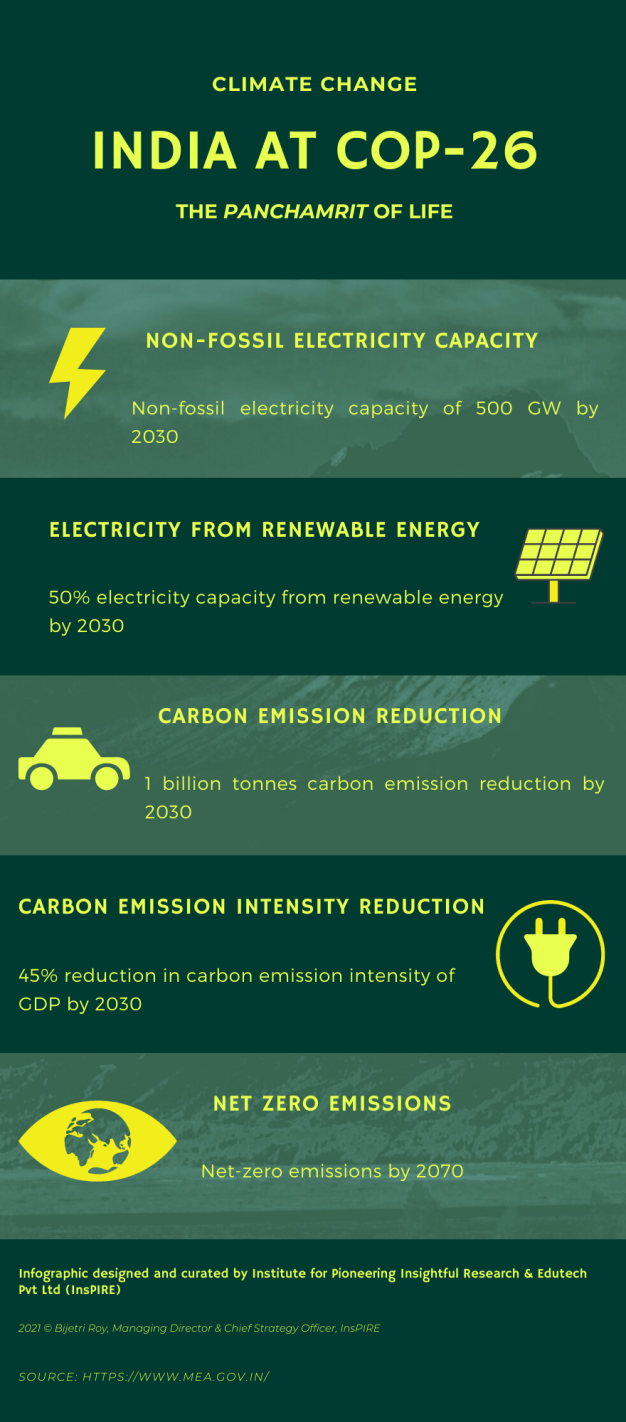 CLIMATE CHANGE

INDIA AT COP-26

THE PANCHAMRIT OF LIFE

NON-FOSSIL ELECTRICITY CAPACITY

Non-fossil electricity capacity of 500 GW by 2030

ELECTRICITY FROM RENEWABLE ENERGY

50% electricity capacity from renewable energy by 2030

CARBON EMISSION REDUCTION

1 billion tonnes carbon emission reduction by 2030

CARBON EMISSION INTENSITY REDUCTION

45% reduction in carbon emission intensity of GDP by 2030

NET ZERO EMISSIONS

Net-zero emissions by 2070

Infographic designed and curated by Institute for Pioneering Insightful Research & Edutech Pvt Ltd (InsPIRE)

2021 © Bijetri Roy, Managing Director & Chief Strategy Officer, InsPIRE

SOURCE: HTTPS://WWW.MEA.GOV.IN/